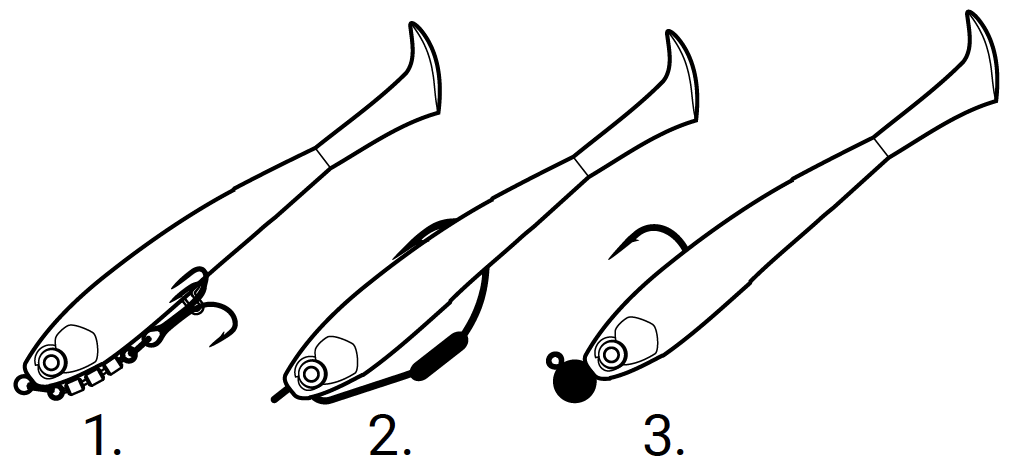 1.
2.
3.